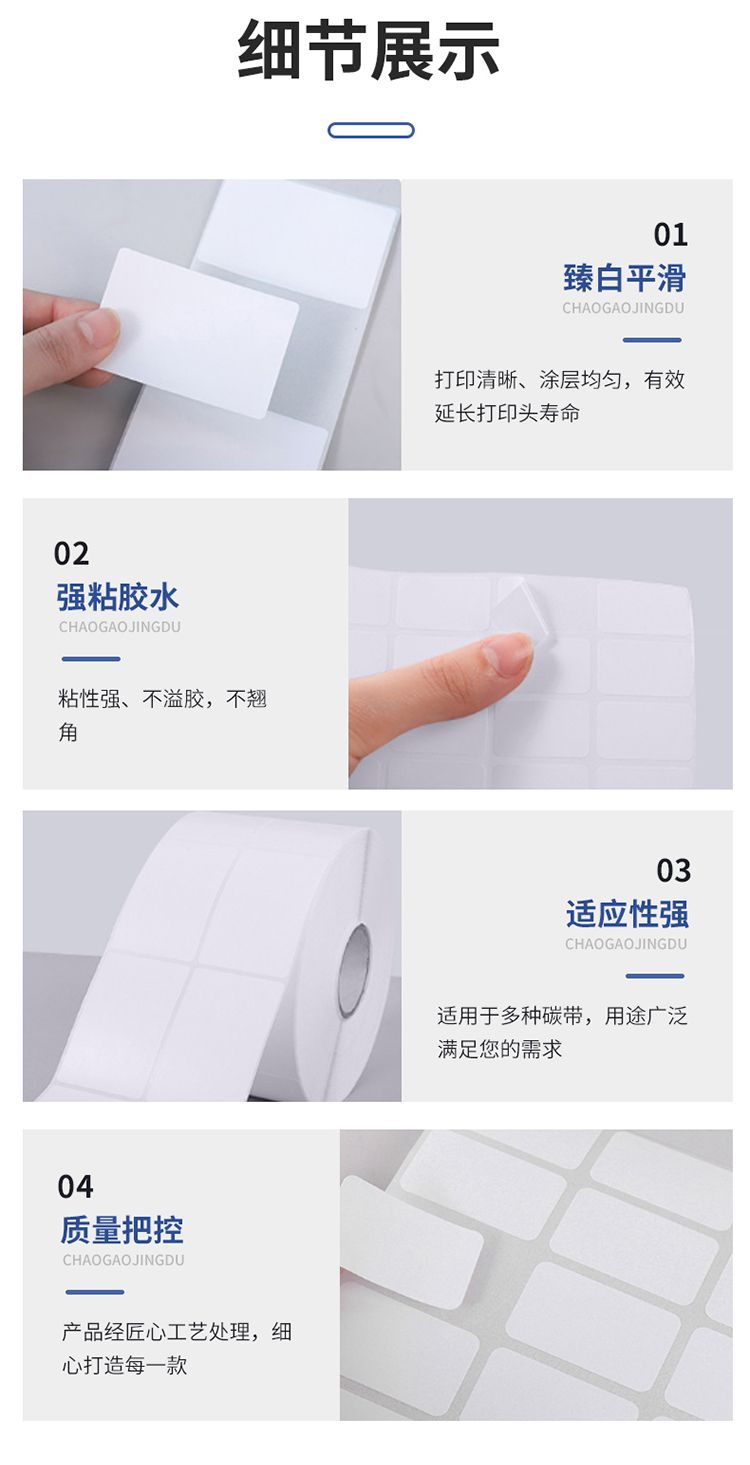 细节展示

01
臻白平滑
CHAOGAOJINGDU

打印清晰、涂层均匀，有效延长打印头寿命

02
强粘胶水
CHAOGAOJINGDU

粘性强、不溢胶，不翘角

03
适应性强
CHAOGAOJINGDU

适用于多种碳带，用途广泛满足您的需求

04
质量把控
CHAOGAOJINGDU

产品经匠心工艺处理，细心打造每一款